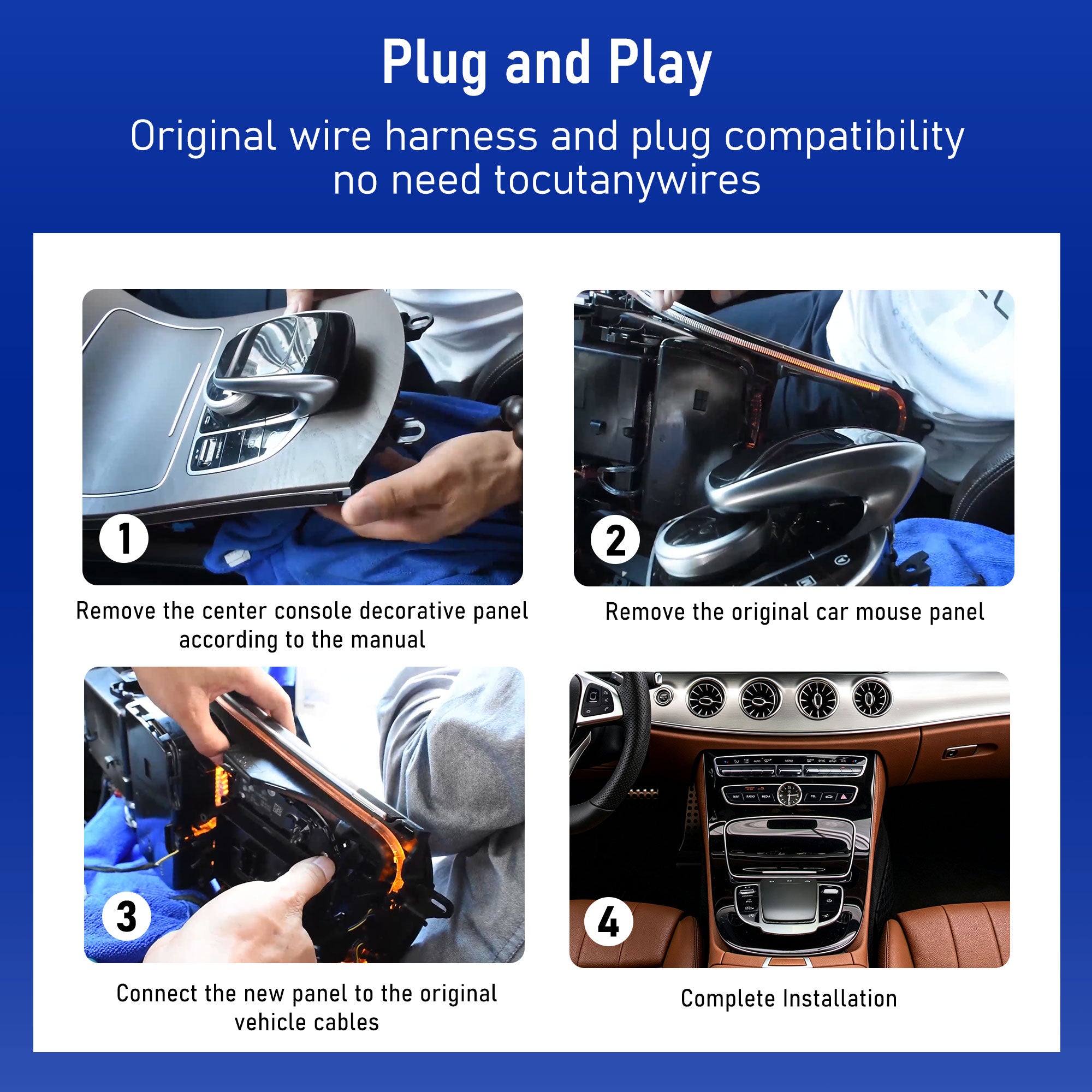 Plug and Play

Original wire harness and plug compatibility
no need tocutanywires

1

Remove the center console decorative panel according to the manual

2

Remove the original car mouse panel

3

Connect the new panel to the original vehicle cables

4

Complete Installation